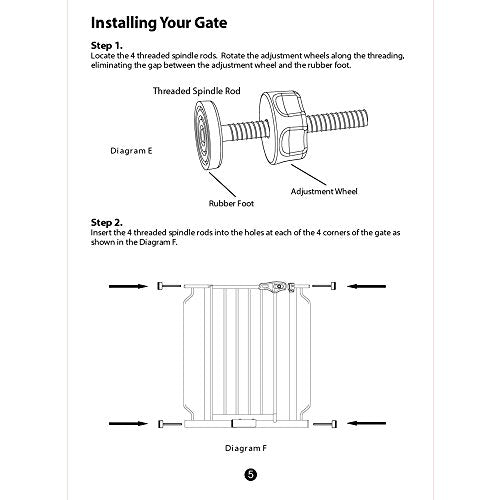 Installing Your Gate

Step 1.
Locate the 4 threaded spindle rods. Rotate the adjustment wheels along the threading, eliminating the gap between the adjustment wheel and the rubber foot.

Threaded Spindle Rod

Diagram E

Adjustment Wheel

Rubber Foot

Step 2.
Insert the 4 threaded spindle rods into the holes at each of the 4 corners of the gate as shown in the Diagram F.

Diagram F

5